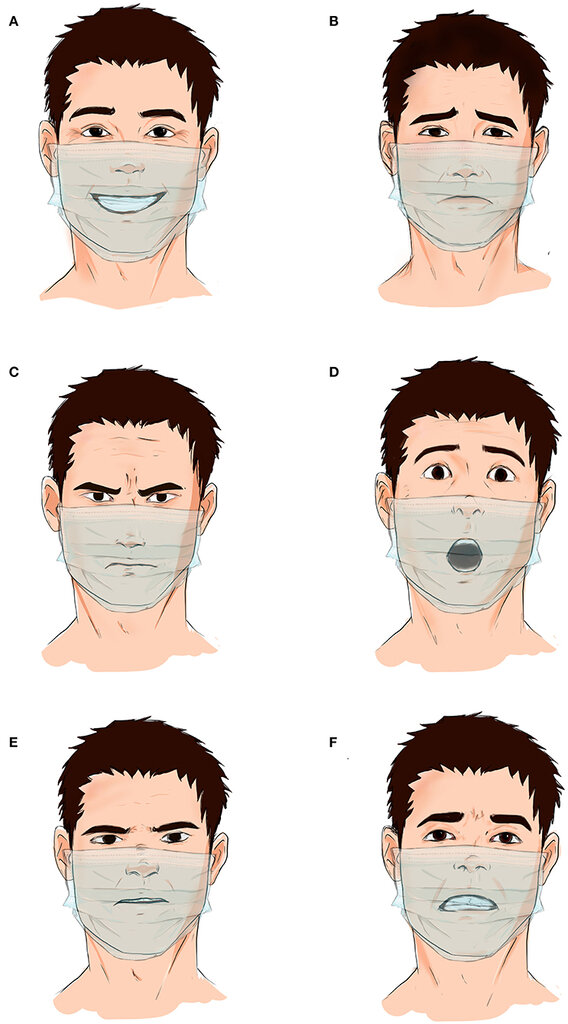 A

B

C

D

E

F